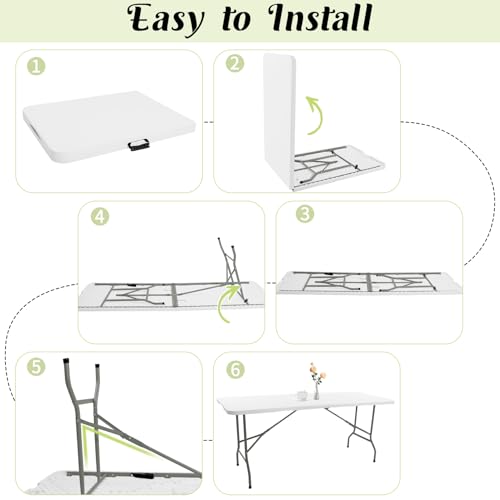 Easy to Install

1

2

4

3

5

6