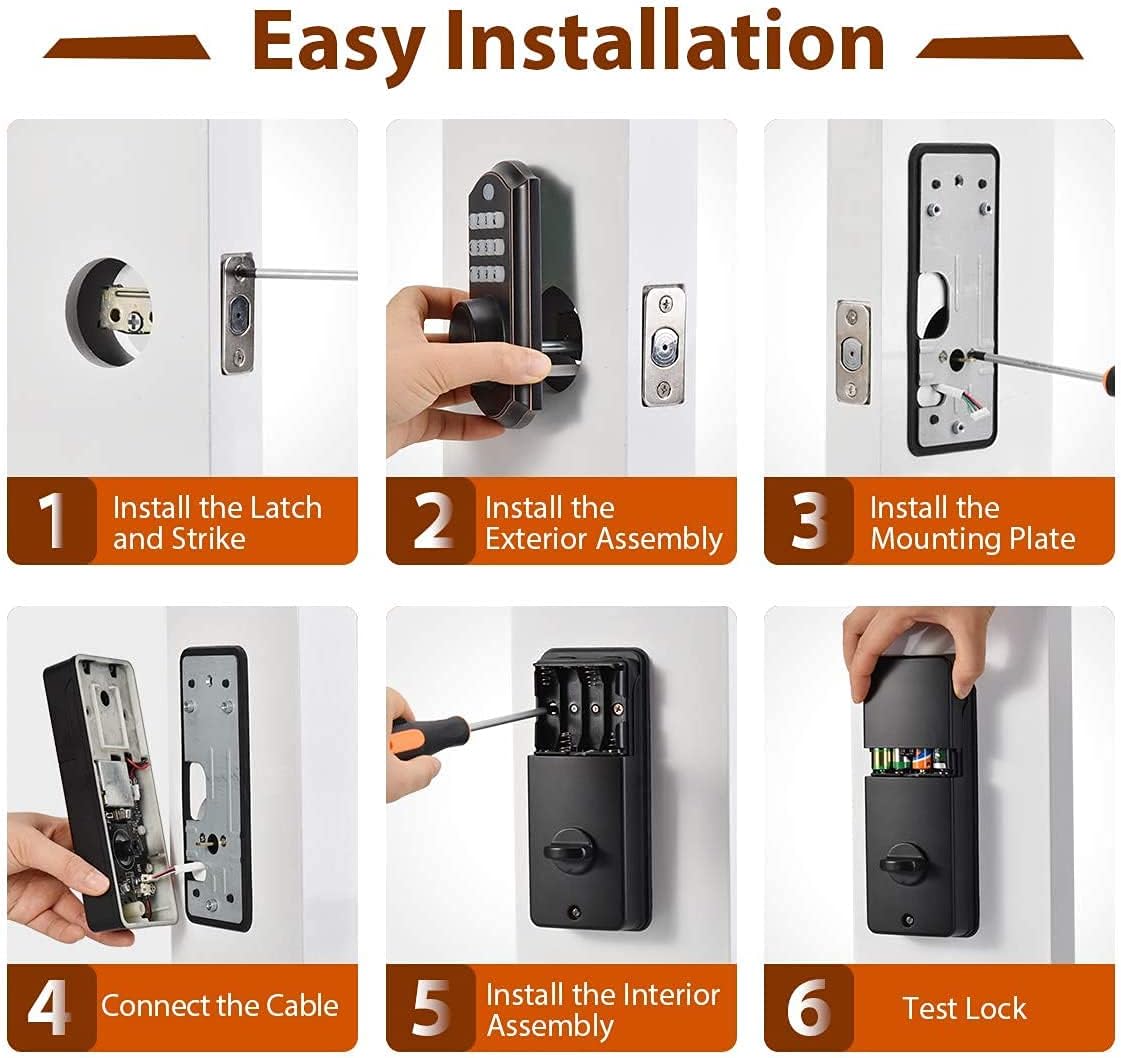 Easy Installation

1 Install the Latch and Strike

2 Install the Exterior Assembly

3 Install the Mounting Plate

4 Connect the Cable

5 Install the Interior Assembly

6 Test Lock